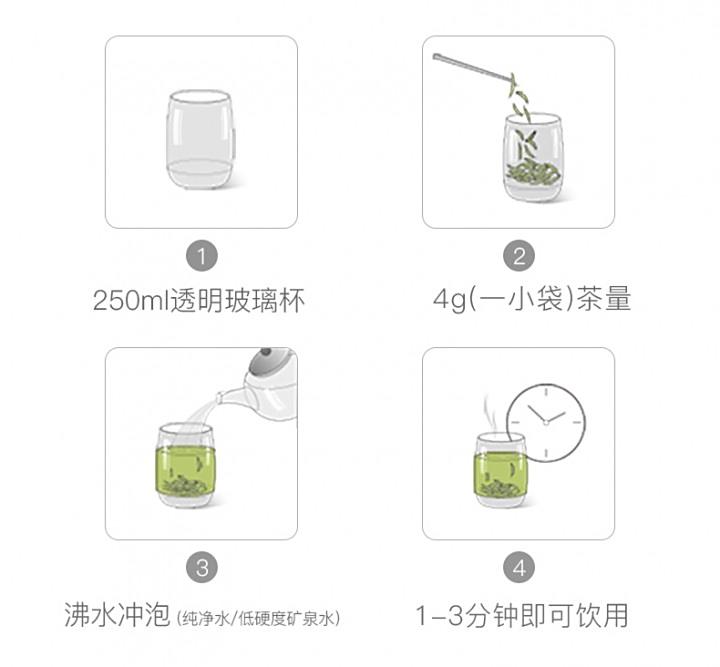 1
250ml透明玻璃杯

2
4g(一小袋)茶量

3
沸水冲泡 (纯净水/低硬度矿泉水)

4
1-3分钟即可饮用