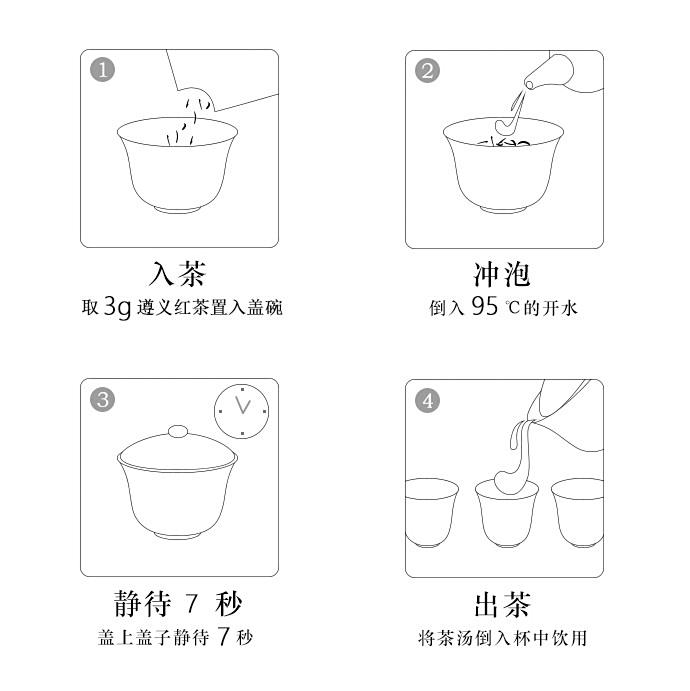 1

入茶

取 3g 遵义红茶置入盖碗

2

冲泡

倒入 95 ℃的开水

3

静待 7 秒

盖上盖子静待 7 秒

4

出茶

将茶汤倒入杯中饮用