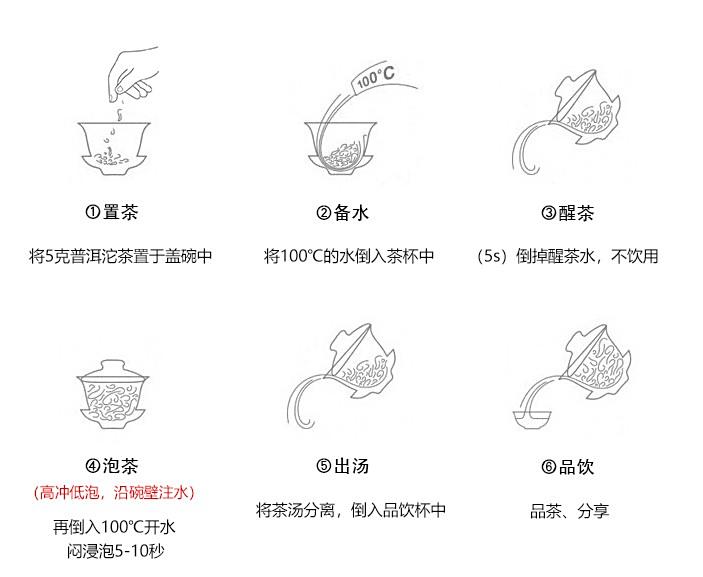 100°C

①置茶

将5克普洱沱茶置于盖碗中

②备水

将100℃的水倒入茶杯中

③醒茶

（5s）倒掉醒茶水，不饮用

④泡茶

（高冲低泡，沿碗壁注水）

再倒入100℃开水
闷浸泡5-10秒

⑤出汤

将茶汤分离，倒入品饮杯中

⑥品饮

品茶、分享