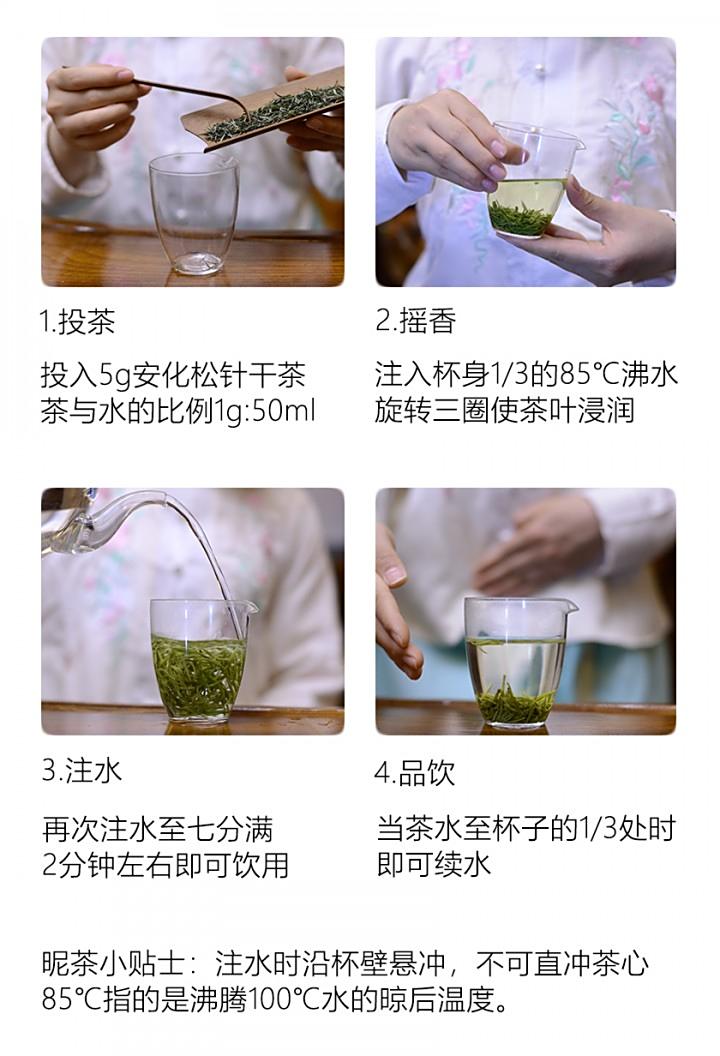 1.投茶

投入5g安化松针干茶
茶与水的比例1g:50ml

2.摇香

注入杯身1/3的85℃沸水
旋转三圈使茶叶浸润

3.注水

再次注水至七分满
2分钟左右即可饮用

4.品饮

当茶水至杯子的1/3处时
即可续水

昵茶小贴士：注水时沿杯壁悬冲，不可直冲茶心
85℃指的是沸腾100℃水的晾后温度。