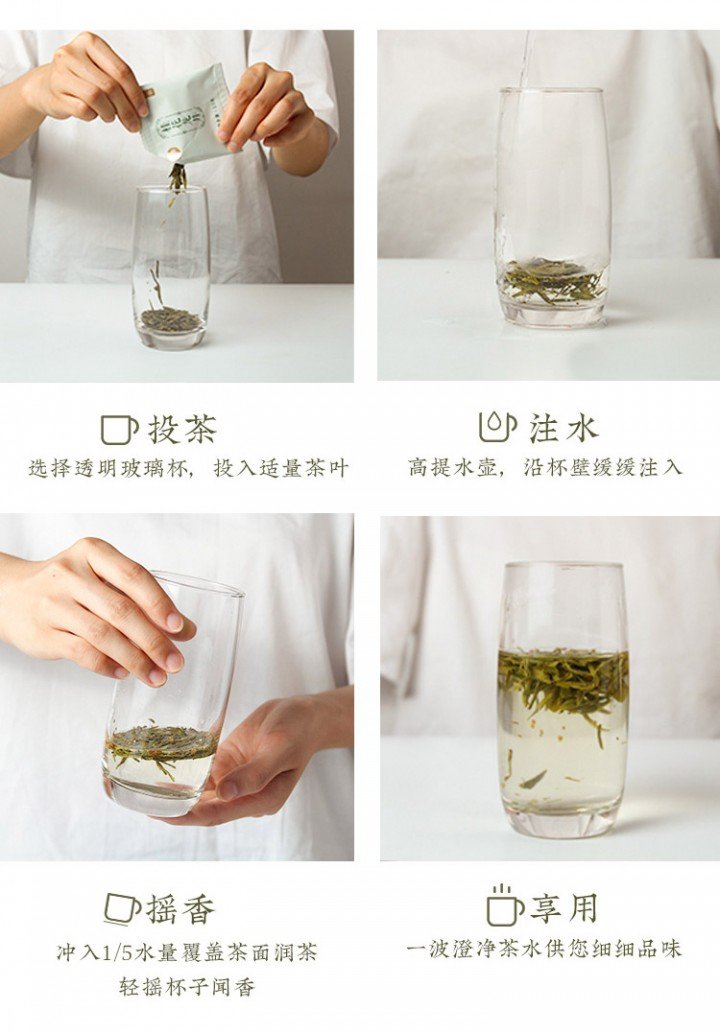 投茶
选择透明玻璃杯，投入适量茶叶

注水
高提水壶，沿杯壁缓缓注入

摇香
冲入1/5水量覆盖茶面润茶
轻摇杯子闻香

享用
一波澄净茶水供您细细品味