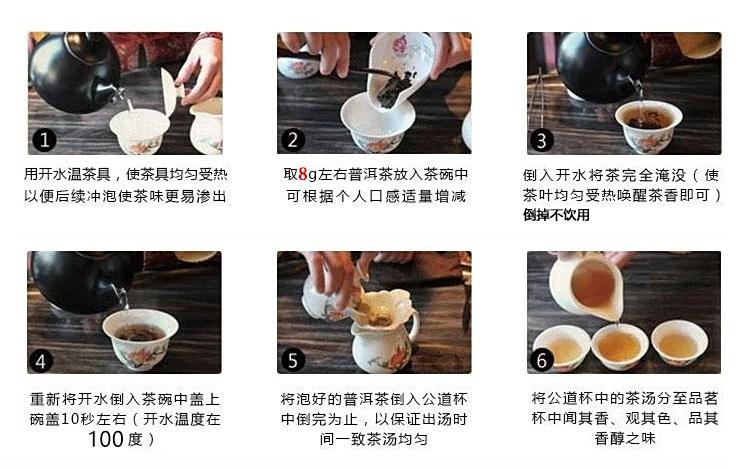 1

用开水温茶具，使茶具均匀受热以便后续冲泡使茶味更易渗出

2

取8g左右普洱茶放入茶碗中可根据个人口感适量增减

3

倒入开水将茶完全淹没（使茶叶均匀受热唤醒茶香即可）
倒掉不饮用

4

重新将开水倒入茶碗中盖上碗盖10秒左右（开水温度在100度）

5

将泡好的普洱茶倒入公道杯中倒完为止，以保证出汤时间一致茶汤均匀

6

将公道杯中的茶汤分至品茗杯中闻其香、观其色、品其香醇之味