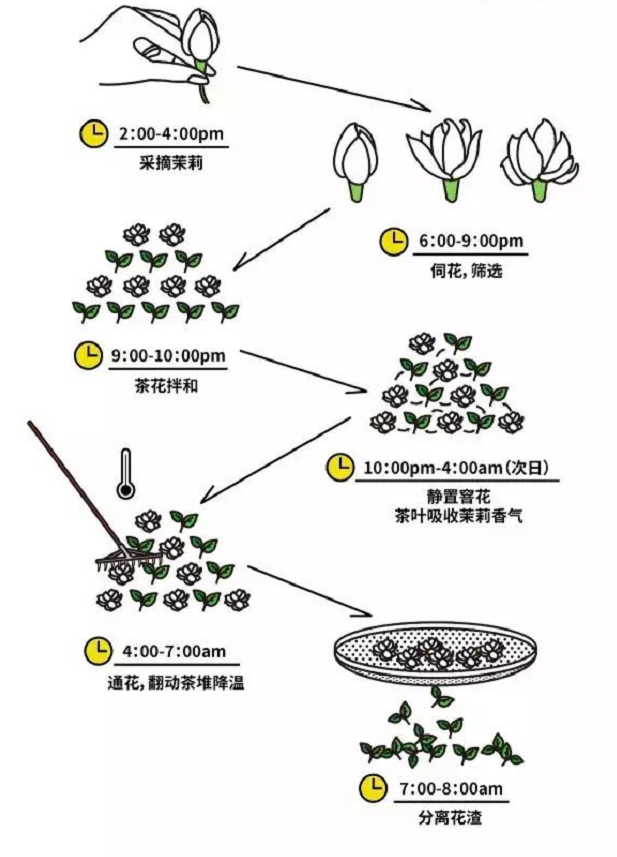 2:00-4:00pm
采摘茉莉

6:00-9:00pm
伺花，筛选

9:00-10:00pm
茶花拌和

10:00pm-4:00am(次日)
静置窨花
茶叶吸收茉莉香气

4:00-7:00am
通花，翻动茶堆降温

7:00-8:00am
分离花渣