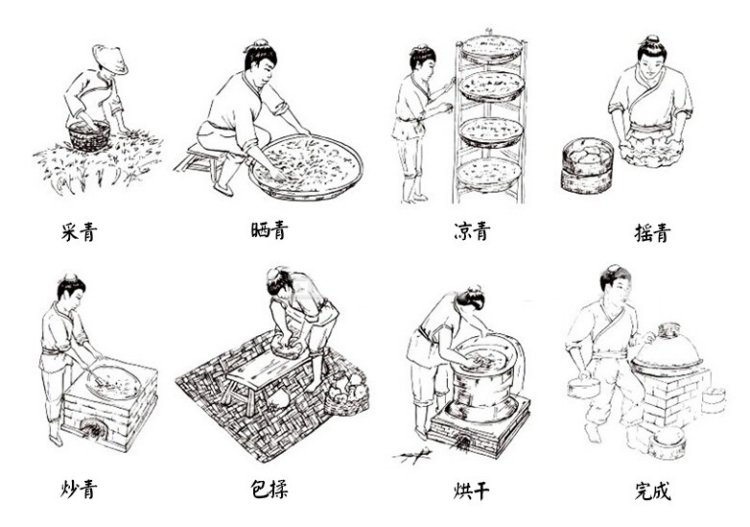 采青

晒青

凉青

摇青

炒青

包揉

烘干

完成