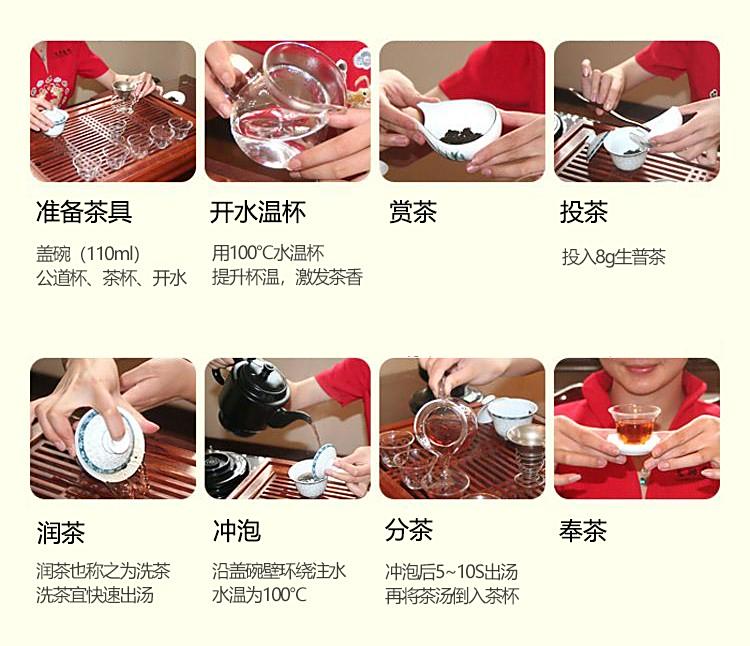 准备茶具

盖碗（110ml）
公道杯、茶杯、开水

开水温杯

用100°C水温杯
提升杯温，激发茶香

赏茶

投茶

投入8g生普茶

润茶

润茶也称之为洗茶
洗茶宜快速出汤

冲泡

沿盖碗壁环绕注水
水温为100°C

分茶

冲泡后5~10S出汤
再将茶汤倒入茶杯

奉茶