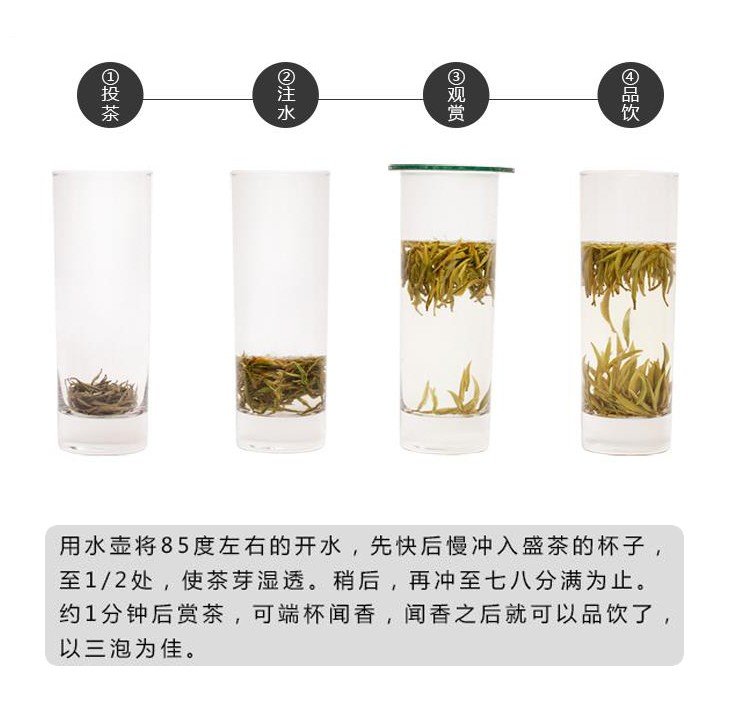 ①投茶

②注水

③观赏

④品饮

用水壶将85度左右的开水，先快后慢冲入盛茶的杯子，至1/2处，使茶芽湿透。稍后，再冲至七八分满为止。约1分钟后赏茶，可端杯闻香，闻香之后就可以品饮了，以三泡为佳。