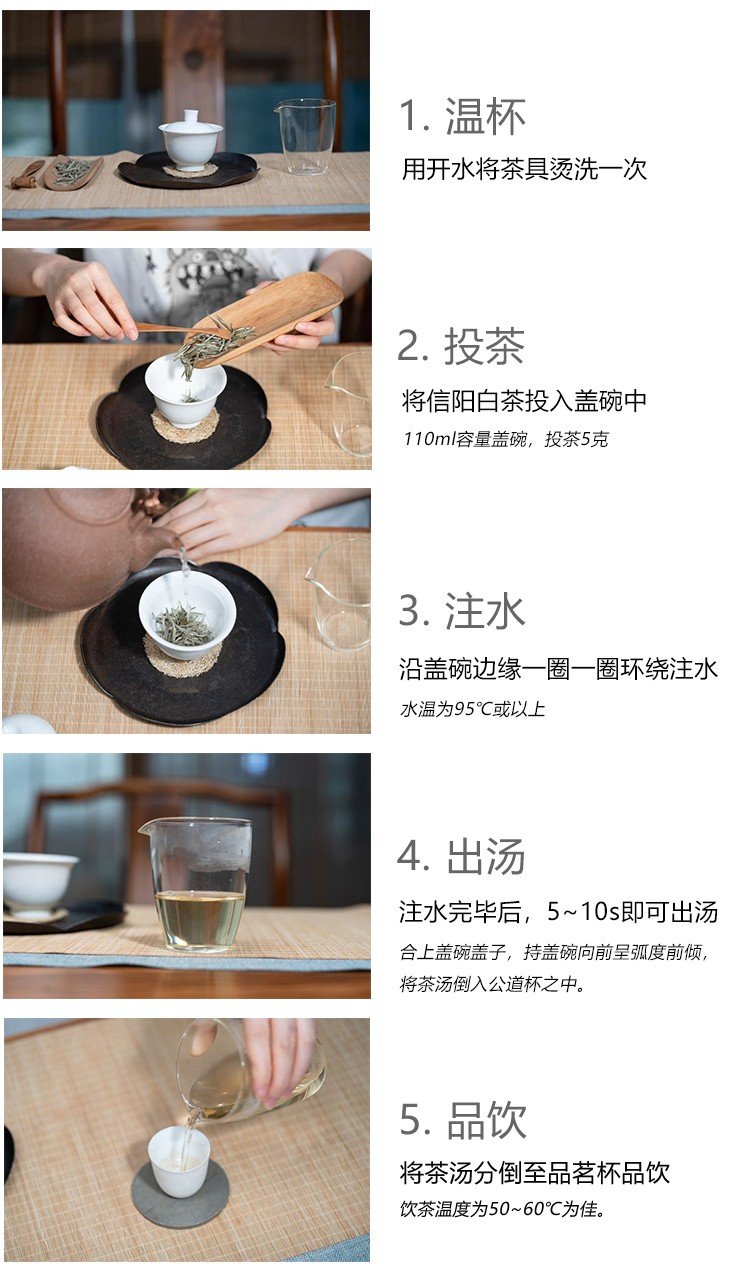 1. 温杯

用开水将茶具烫洗一次

2. 投茶

将信阳白茶投入盖碗中

110ml容量盖碗，投茶5克

3. 注水

沿盖碗边缘一圈一圈环绕注水

水温为95℃或以上

4. 出汤

注水完毕后，5~10s即可出汤

合上盖碗盖子，持盖碗向前呈弧度前倾，将茶汤倒入公道杯之中。

5. 品饮

将茶汤分倒至品茗杯品饮

饮茶温度为50~60℃为佳。