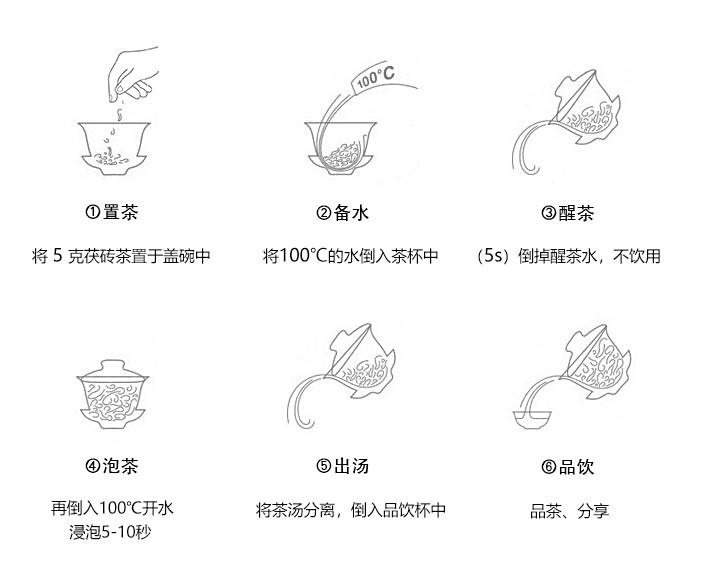 100°C

①置茶

将 5 克茯砖茶置于盖碗中

②备水

将100℃的水倒入茶杯中

③醒茶

（5s）倒掉醒茶水，不饮用

④泡茶

再倒入100℃开水
浸泡5-10秒

⑤出汤

将茶汤分离，倒入品饮杯中

⑥品饮

品茶、分享