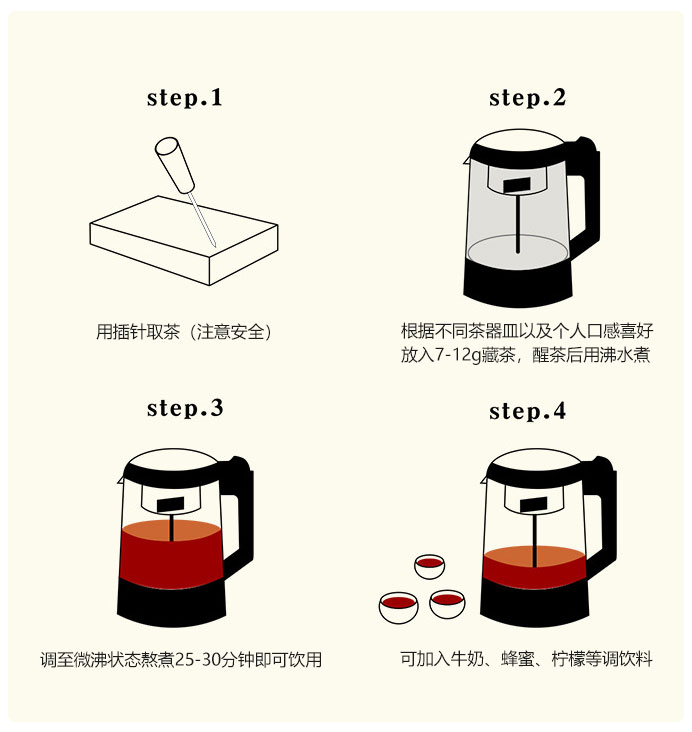 step.1

用插针取茶（注意安全）

step.2

根据不同茶器皿以及个人口感喜好放入7-12g藏茶，醒茶后用沸水煮

step.3

调至微沸状态熬煮25-30分钟即可饮用

step.4

可加入牛奶、蜂蜜、柠檬等调饮料