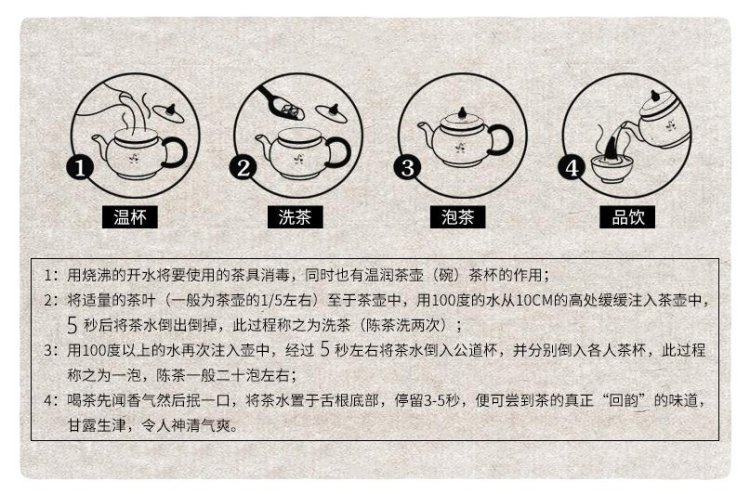 1
温杯

2
洗茶

3
泡茶

4
品饮

1：用烧沸的开水将要使用的茶具消毒，同时也有温润茶壶（碗）茶杯的作用；

2：将适量的茶叶（一般为茶壶的1/5左右）至于茶壶中，用100度的水从10CM的高处缓缓注入茶壶中，5 秒后将茶水倒出倒掉，此过程称之为洗茶（陈茶洗两次）；

3：用100度以上的水再次注入壶中，经过 5 秒左右将茶水倒入公道杯，并分别倒入各人茶杯，此过程称之为一泡，陈茶一般二十泡左右；

4：喝茶先闻香气然后抿一口，将茶水置于舌根底部，停留3-5秒，便可尝到茶的真正“回韵”的味道，甘露生津，令人神清气爽。