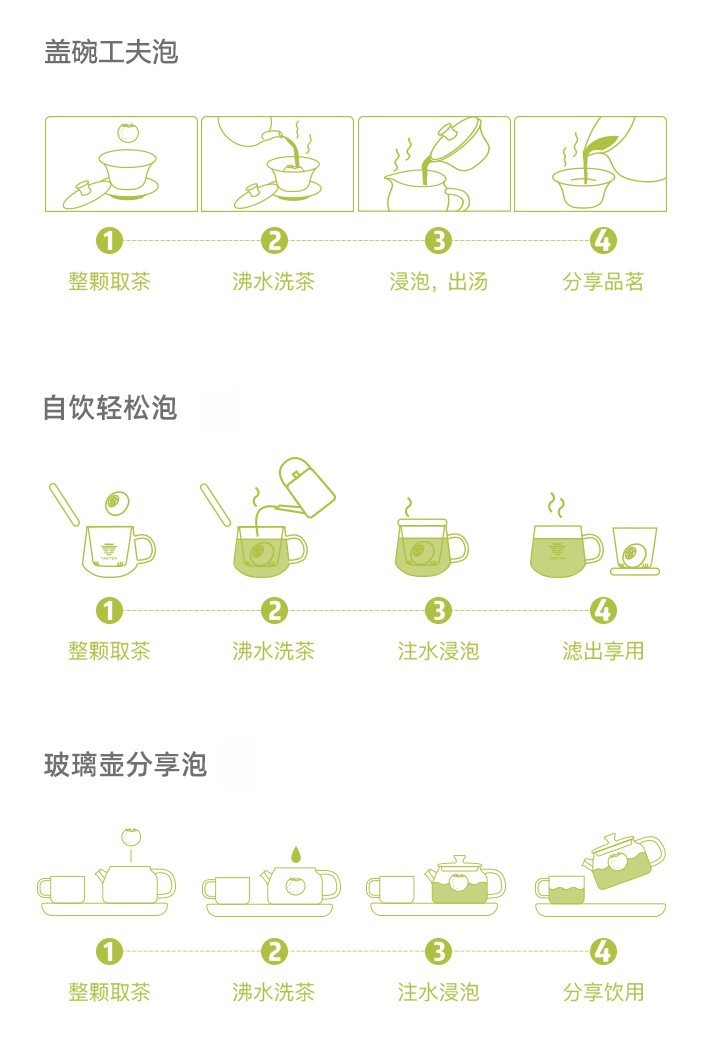 盖碗工夫泡

1 整颗取茶
2 沸水洗茶
3 浸泡，出汤
4 分享品茗

自饮轻松泡

1 整颗取茶
2 沸水洗茶
3 注水浸泡
4 滤出享用

玻璃壶分享泡

1 整颗取茶
2 沸水洗茶
3 注水浸泡
4 分享饮用