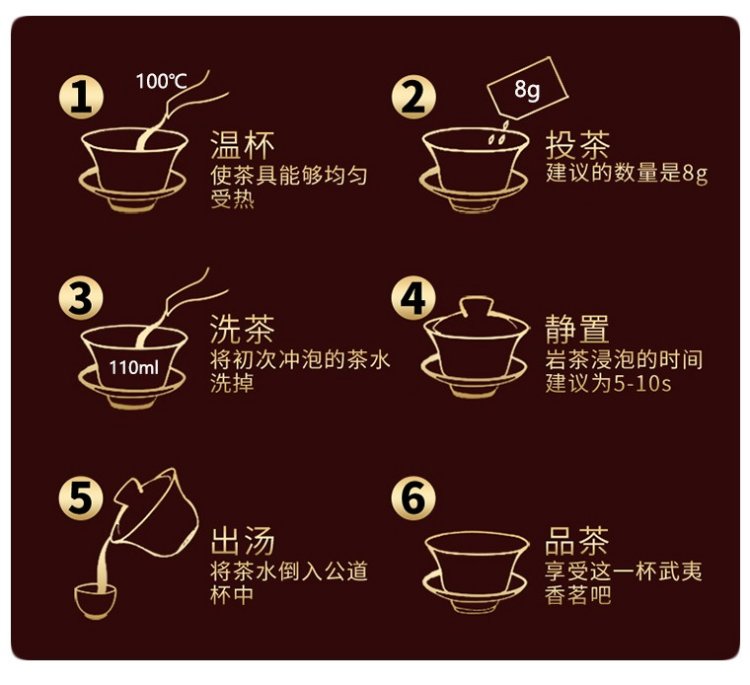 1
100℃
温杯
使茶具能够均匀受热

2
8g
投茶
建议的数量是8g

3
110ml
洗茶
将初次冲泡的茶水洗掉

4
静置
岩茶浸泡的时间建议为5-10s

5
出汤
将茶水倒入公道杯中

6
品茶
享受这一杯武夷香茗吧