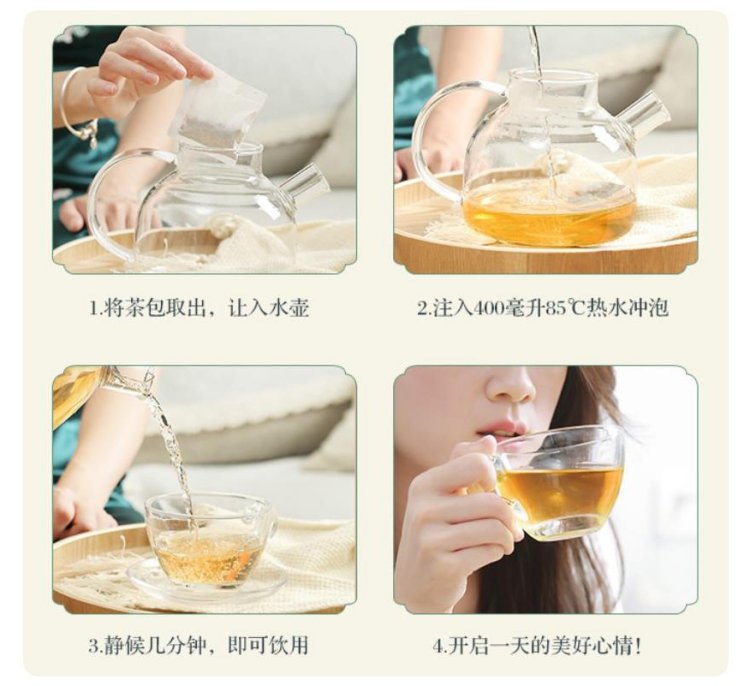 1.将茶包取出，让入水壶

2.注入400毫升85℃热水冲泡

3.静候几分钟，即可饮用

4.开启一天的美好心情!