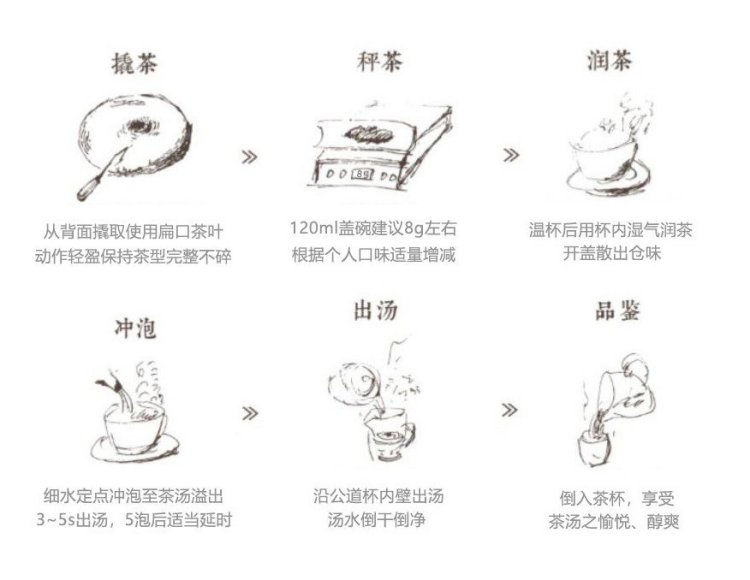 撬茶

从背面撬取使用扁口茶叶
动作轻盈保持茶型完整不碎

»

秤茶

8g

120ml盖碗建议8g左右
根据个人口味适量增减

»

润茶

温杯后用杯内湿气润茶
开盖散出仓味

冲泡

细水定点冲泡至茶汤溢出
3~5s出汤，5泡后适当延时

»

出汤

沿公道杯内壁出汤
汤水倒干倒净

»

品鉴

倒入茶杯，享受
茶汤之愉悦、醇爽