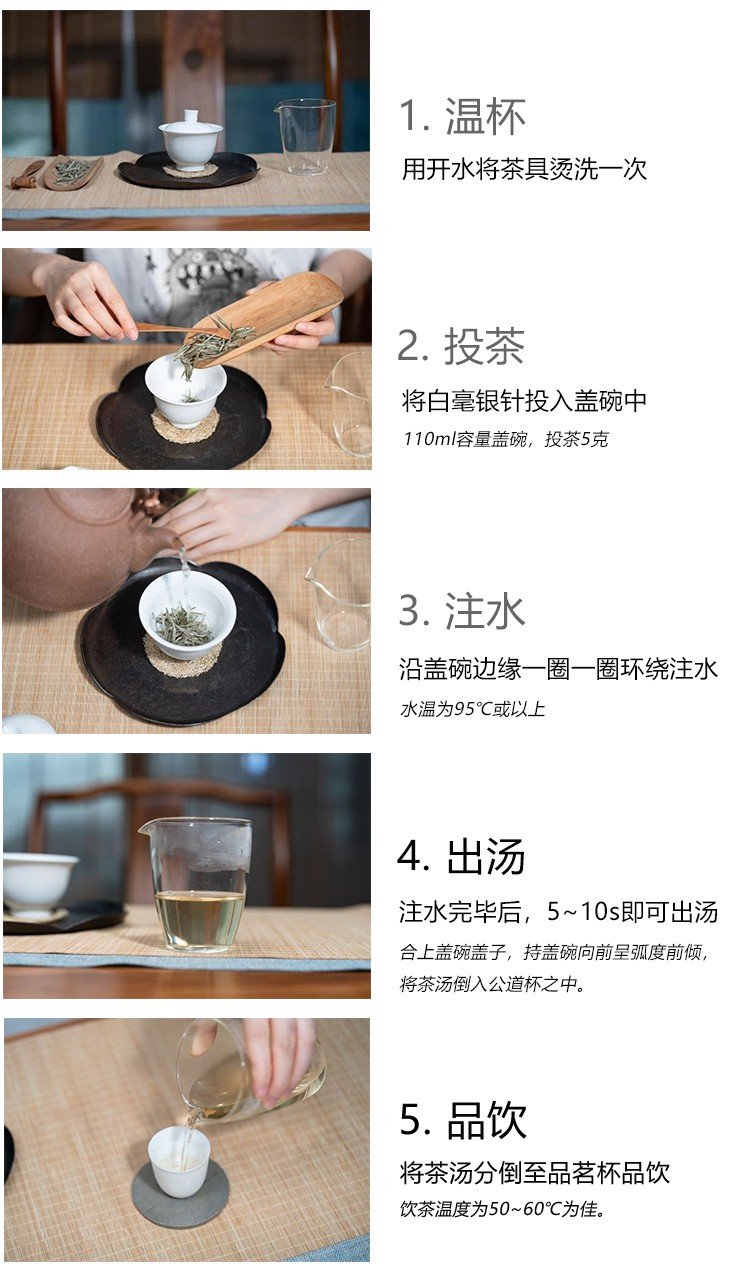 1. 温杯
用开水将茶具烫洗一次

2. 投茶
将白毫银针投入盖碗中
110ml容量盖碗，投茶5克

3. 注水
沿盖碗边缘一圈一圈环绕注水
水温为95℃或以上

4. 出汤
注水完毕后，5~10s即可出汤
合上盖碗盖子，持盖碗向前呈弧度前倾，将茶汤倒入公道杯之中。

5. 品饮
将茶汤分倒至品茗杯品饮
饮茶温度为50~60℃为佳。